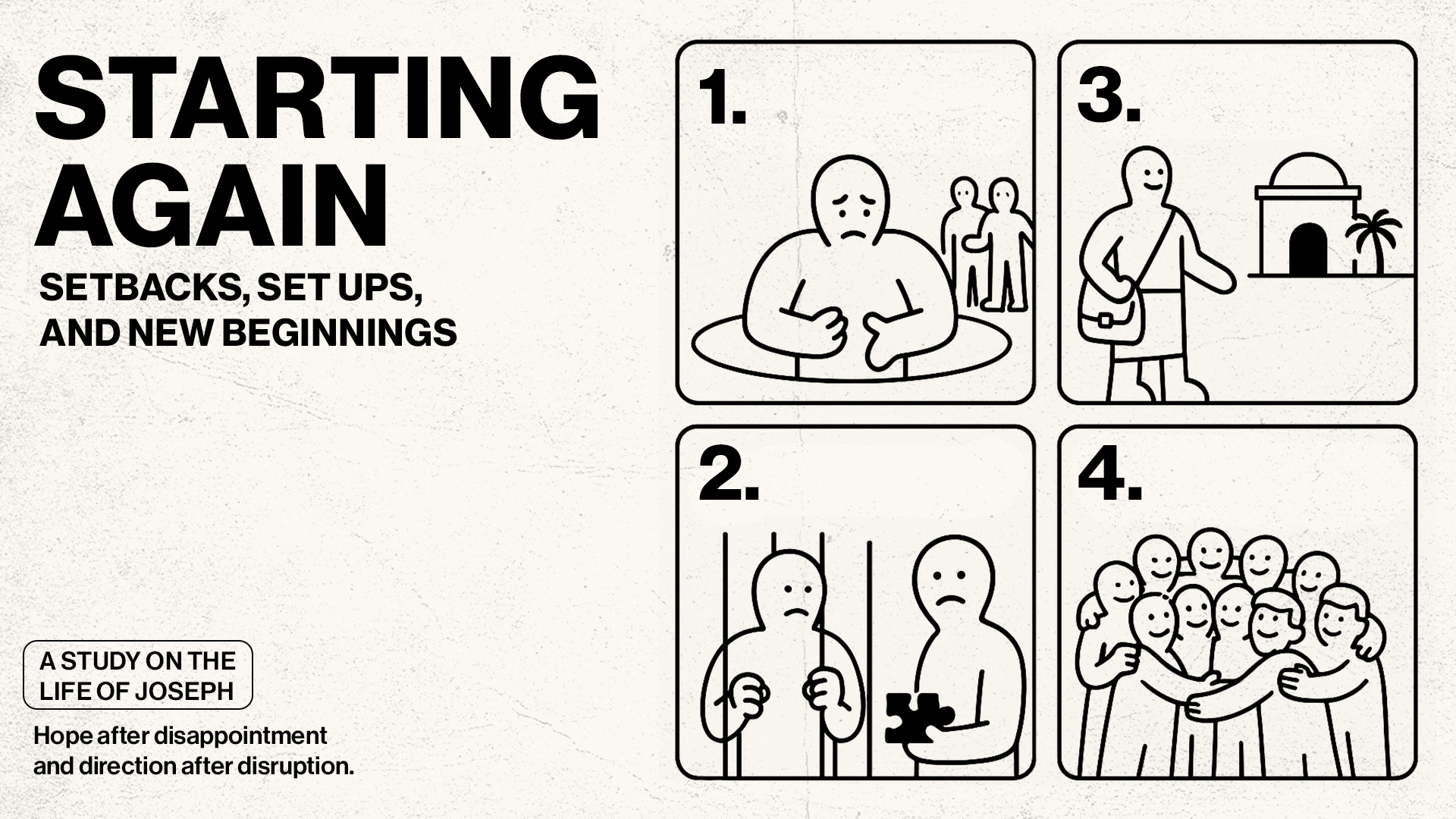 STARTING AGAIN

SETBACKS, SET UPS, AND NEW BEGINNINGS

A STUDY ON THE LIFE OF JOSEPH

Hope after disappointment and direction after disruption.

1.

3.

2.

4.