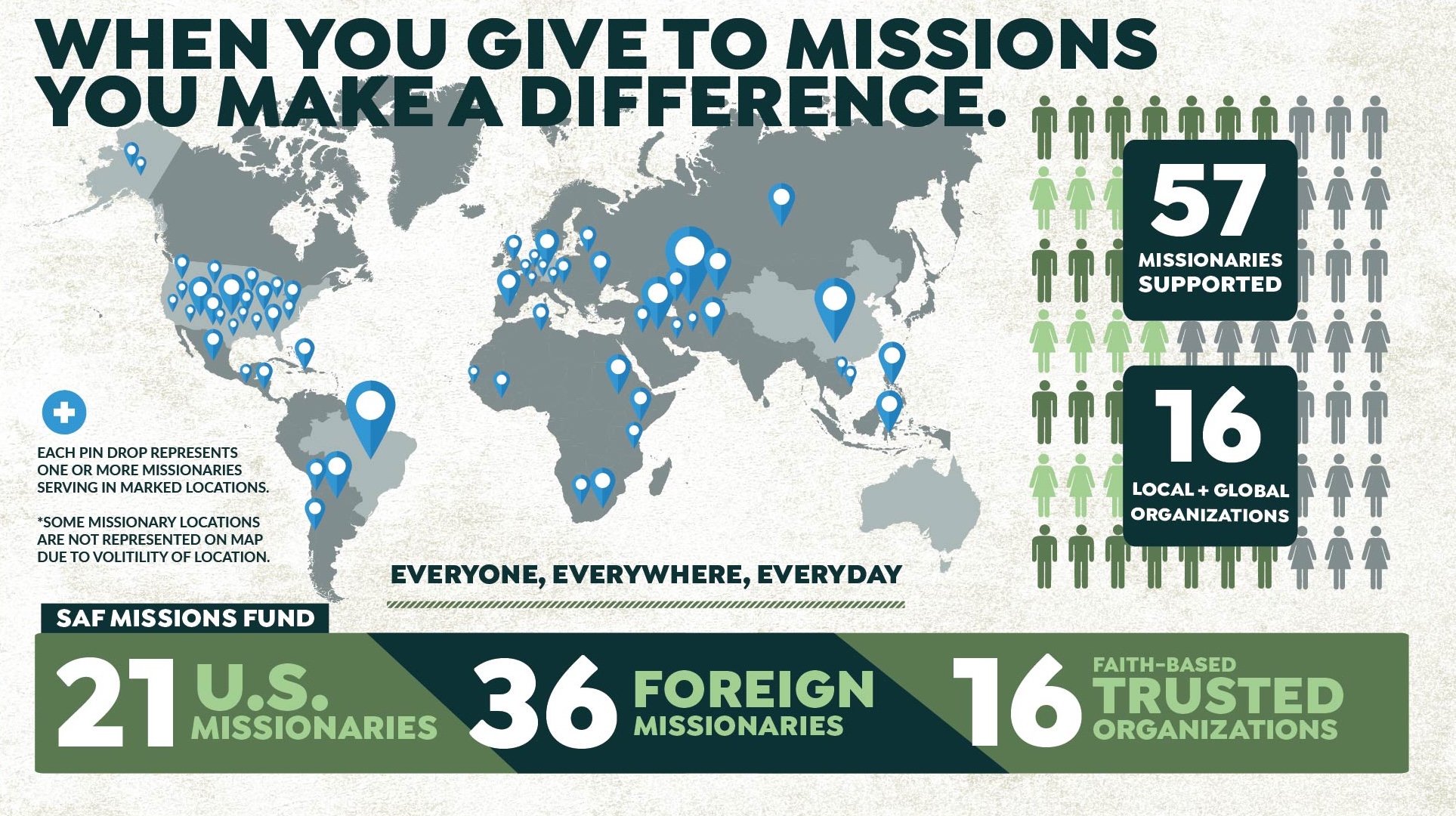 WHEN YOU GIVE TO MISSIONS YOU MAKE A DIFFERENCE.

57
MISSIONARIES SUPPORTED

16
LOCAL + GLOBAL ORGANIZATIONS

EACH PIN DROP REPRESENTS ONE OR MORE MISSIONARIES SERVING IN MARKED LOCATIONS.

*SOME MISSIONARY LOCATIONS ARE NOT REPRESENTED ON MAP DUE TO VOLITILITY OF LOCATION.

EVERYONE, EVERYWHERE, EVERYDAY

SAF MISSIONS FUND

21 U.S. MISSIONARIES

36 FOREIGN MISSIONARIES

16 FAITH-BASED TRUSTED ORGANIZATIONS