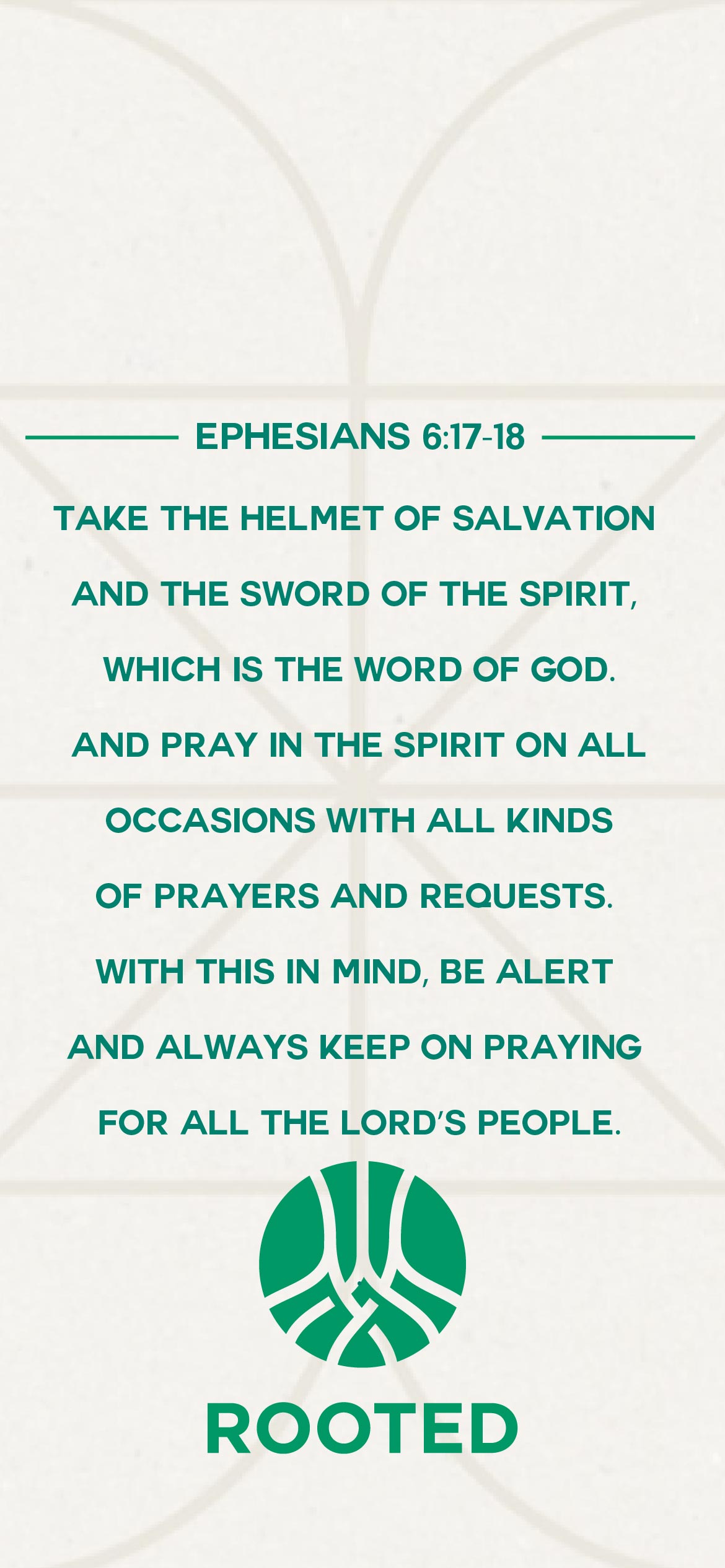 EPHESIANS 6:17-18

TAKE THE HELMET OF SALVATION AND THE SWORD OF THE SPIRIT, WHICH IS THE WORD OF GOD. AND PRAY IN THE SPIRIT ON ALL OCCASIONS WITH ALL KINDS OF PRAYERS AND REQUESTS. WITH THIS IN MIND, BE ALERT AND ALWAYS KEEP ON PRAYING FOR ALL THE LORD'S PEOPLE.

ROOTED